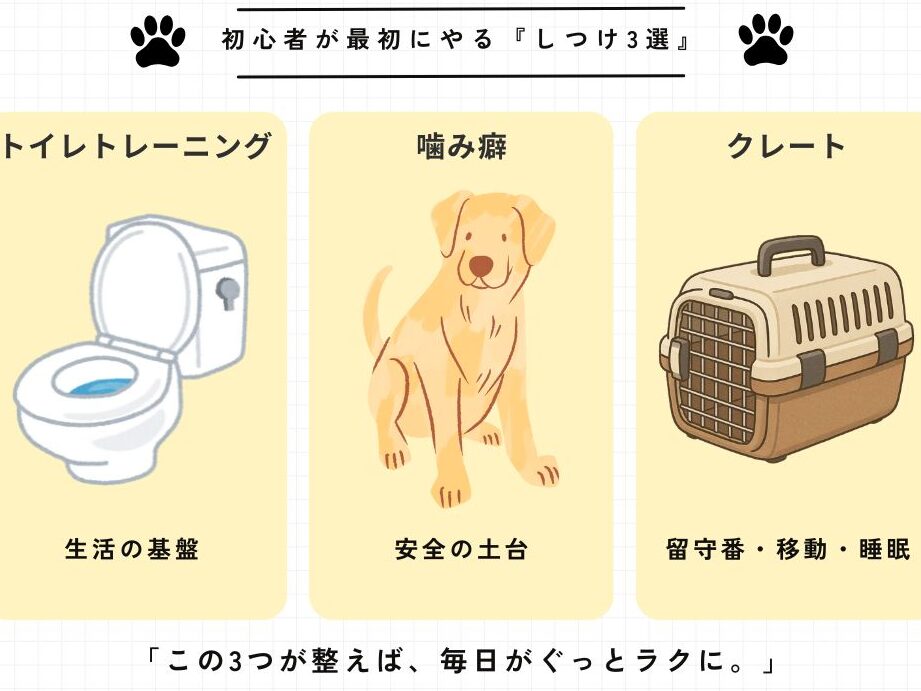 初心者が最初にやる『しつけ3選』

トイレトレーニング

生活の基盤

噛み癖

安全の土台

クレート

留守番・移動・睡眠

「この3つが整えば、毎日がぐっとラクに。」