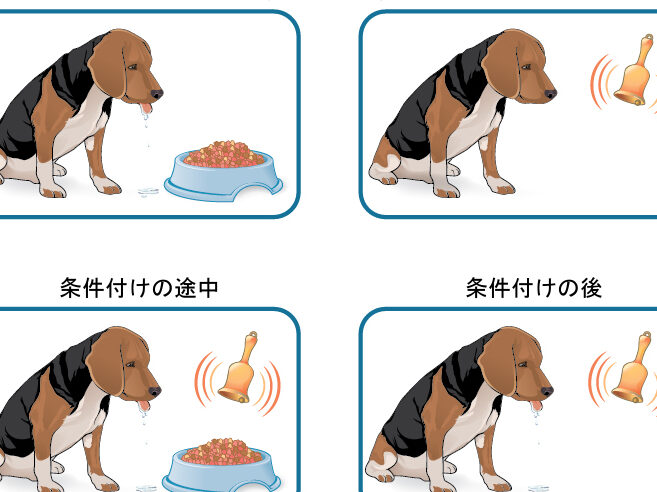 条件付けの途中

条件付けの後